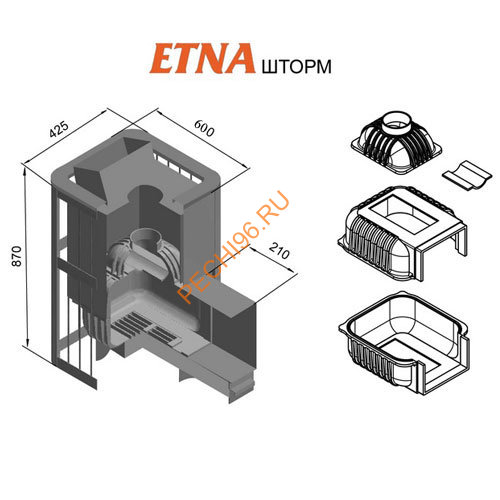 ETNA ШТОРМ

425

600

870

210

PECHI96.RU