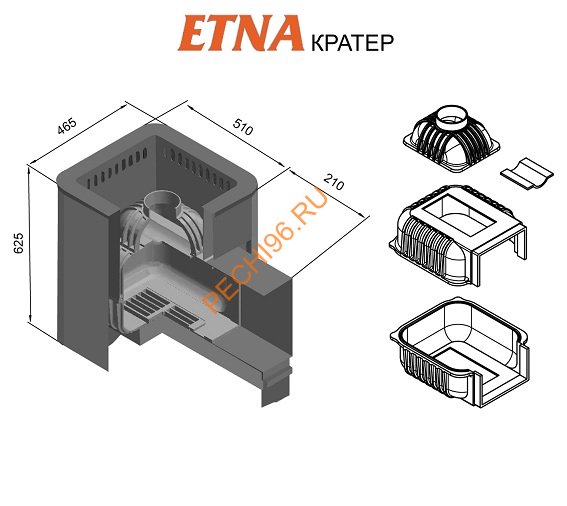 ETNA КРАТЕР

465

510

210

625

PECHI96.RU