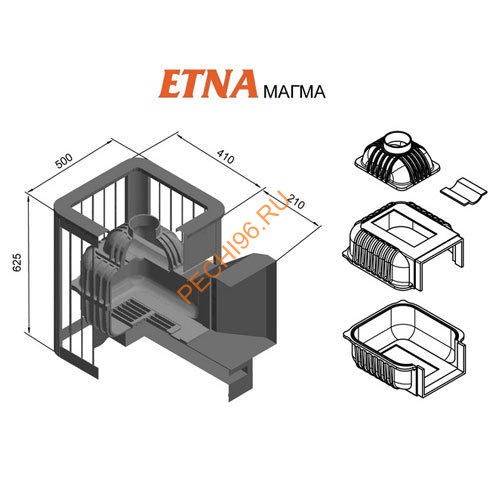 ETNA МАГМА

500
410
210
625

PECHI96.RU