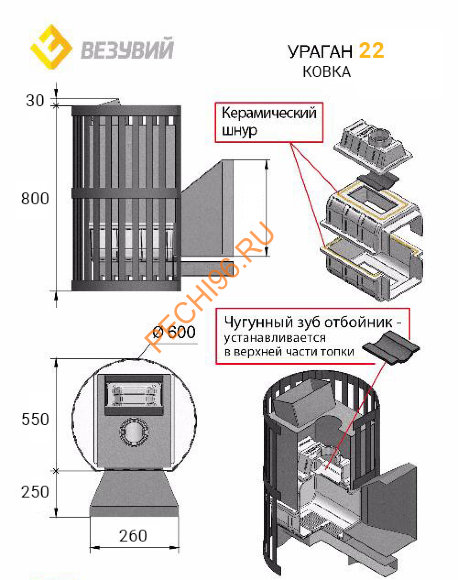 ВЕЗУВИЙ

УРАГАН 22
КОВКА

30

800

Керамический шнур

PECHI96.RU

Ø 600

Чугунный зуб отбойник - устанавливается в верхней части топки

550

250

260