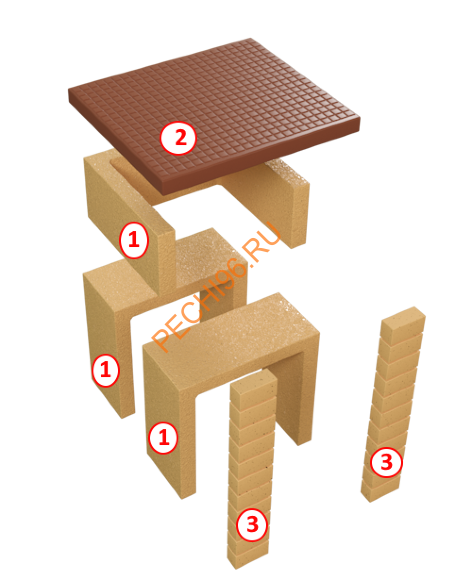 2
1
PECHI96.RU
1
1
3
3