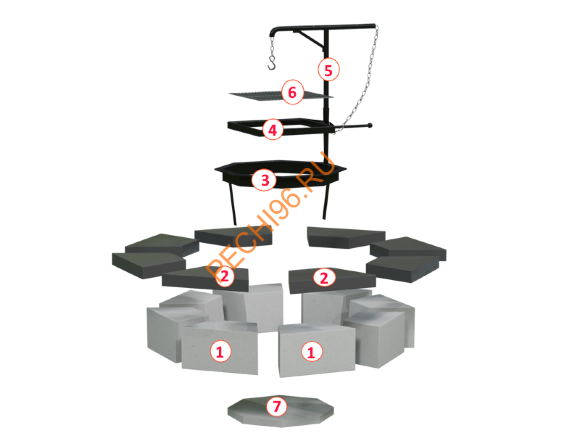 5
6
4
3
PECHI96.RU
2
2
1
1
7