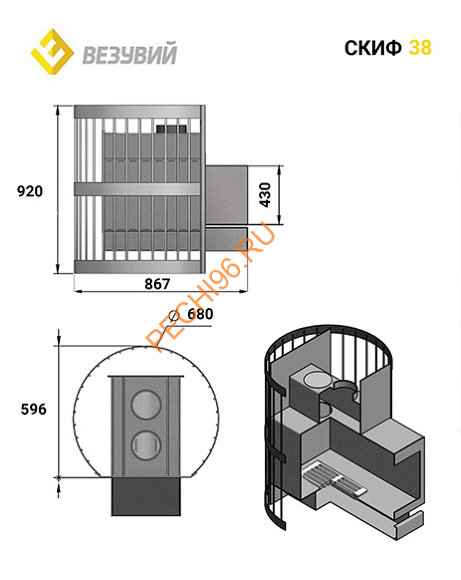 ВЕЗУВИЙ

СКИФ 38

920

430

867

PECHI96.RU

∅ 680

596