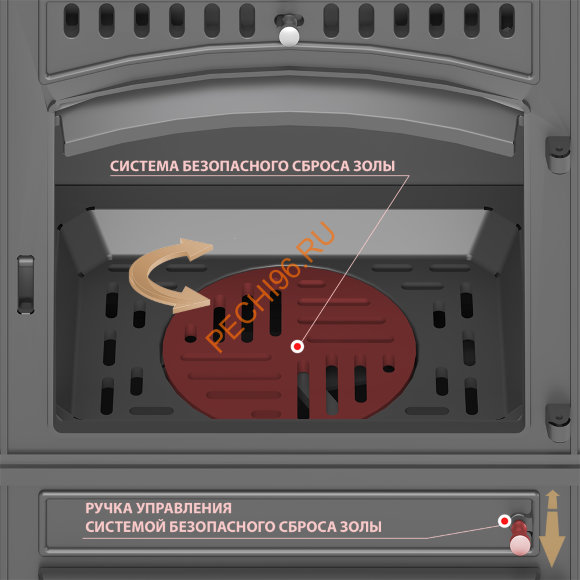 СИСТЕМА БЕЗОПАСНОГО СБРОСА ЗОЛЫ

PECHI96.RU

РУЧКА УПРАВЛЕНИЯ
СИСТЕМОЙ БЕЗОПАСНОГО СБРОСА ЗОЛЫ