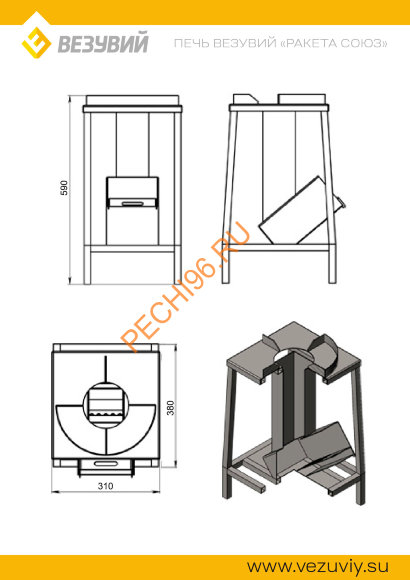 ВЕЗУВИЙ

ПЕЧЬ ВЕЗУВИЙ «РАКЕТА СОЮЗ»

590

PECHI96.RU

380

310

www.vezuviy.su