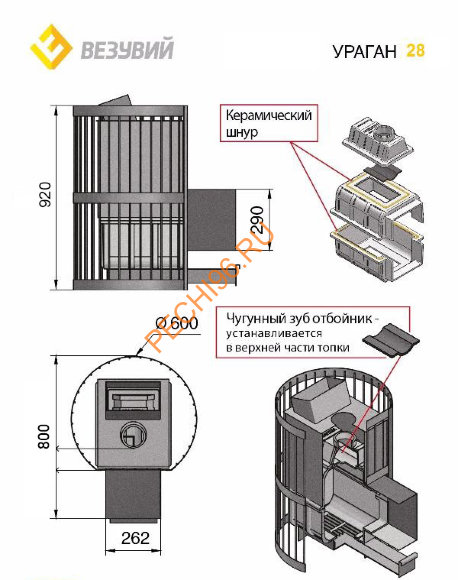 ВЕЗУВИЙ

УРАГАН 28

920

290

Керамический шнур

PECHI96.RU

Ø 600

Чугунный зуб отбойник - устанавливается в верхней части топки

800

262