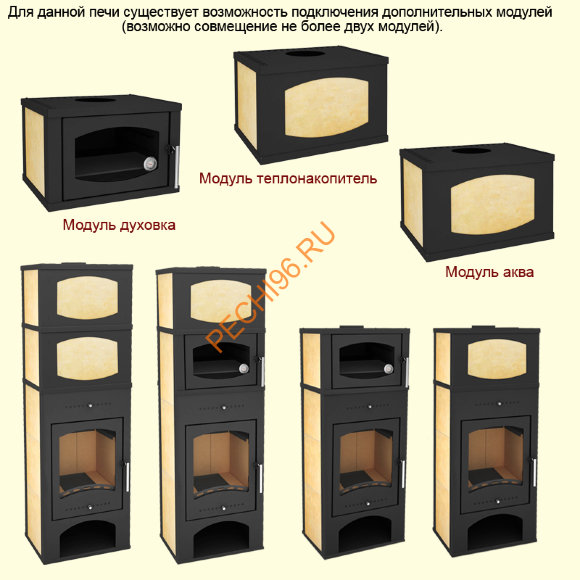 Для данной печи существует возможность подключения дополнительных модулей (возможно совмещение не более двух модулей).

Модуль теплонакопитель

Модуль духовка

PECHI96.RU

Модуль аква