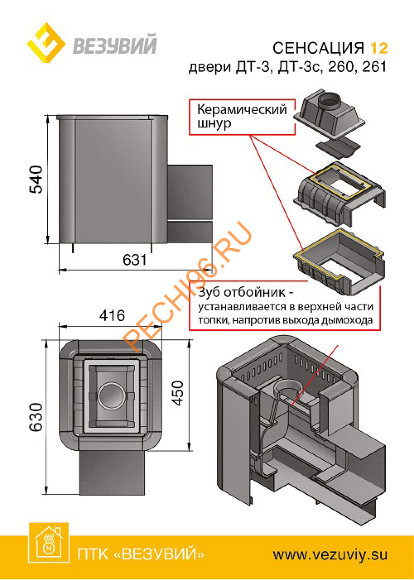 ВЕЗУВИЙ

СЕНСАЦИЯ 12
двери ДТ-3, ДТ-3с, 260, 261

Керамический шнур

540

631

PECHI96.RU

Зуб отбойник - устанавливается в верхней части топки, напротив выхода дымохода

416

630

450

ПТК «ВЕЗУВИЙ»

www.vezuviy.su