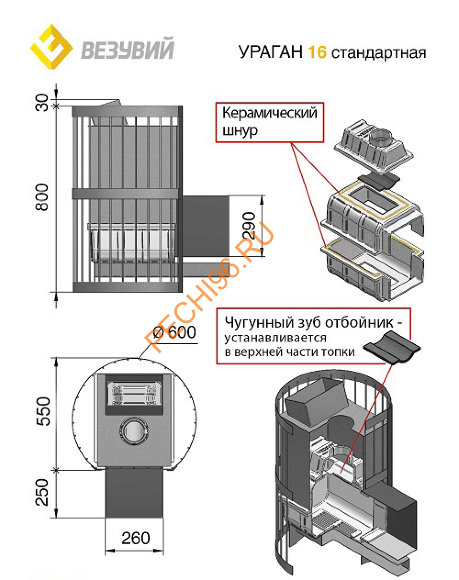 ВЕЗУВИЙ

УРАГАН 16 стандартная

30

800

290

Керамический шнур

PECHI96.RU

ø 600

Чугунный зуб отбойник - устанавливается в верхней части топки

550

250

260