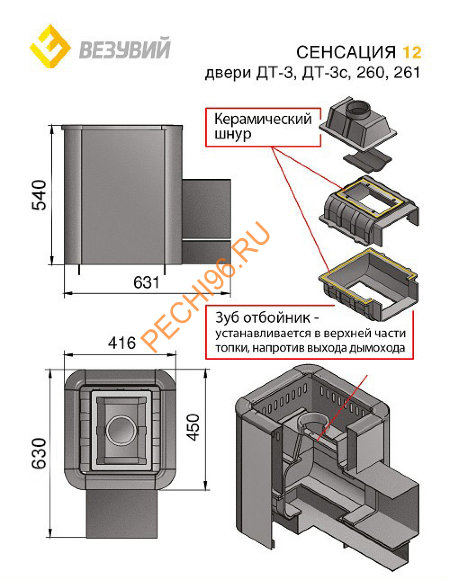 ВЕЗУВИЙ

СЕНСАЦИЯ 12
двери ДТ-3, ДТ-3с, 260, 261

Керамический шнур

540

631

PECHI96.RU

Зуб отбойник - устанавливается в верхней части топки, напротив выхода дымохода

416

630

450