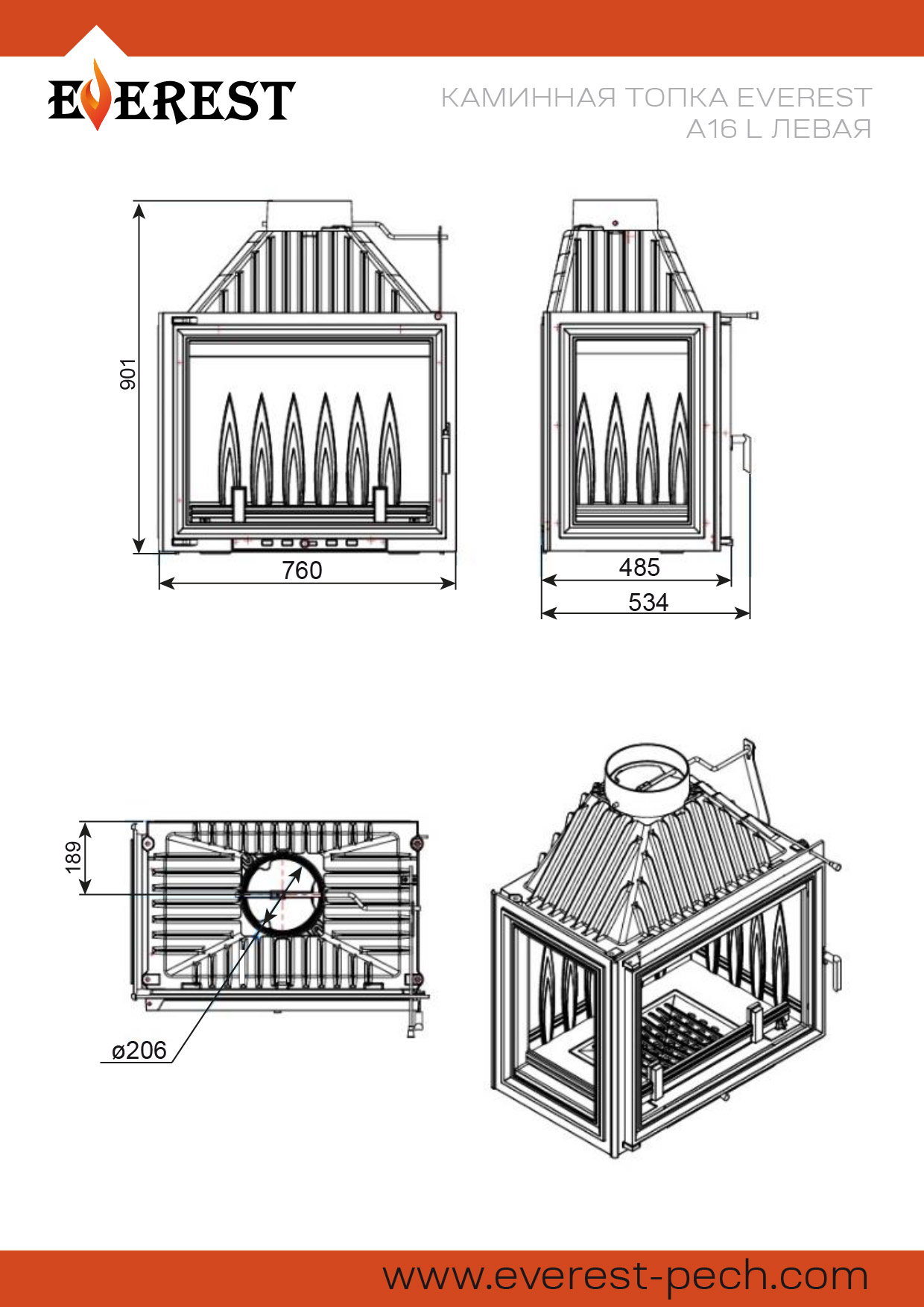 EVEREST

КАМИННАЯ ТОПКА EVEREST
A16 L ЛЕВАЯ

901

760

485

534

189

ø206

www.everest-pech.com