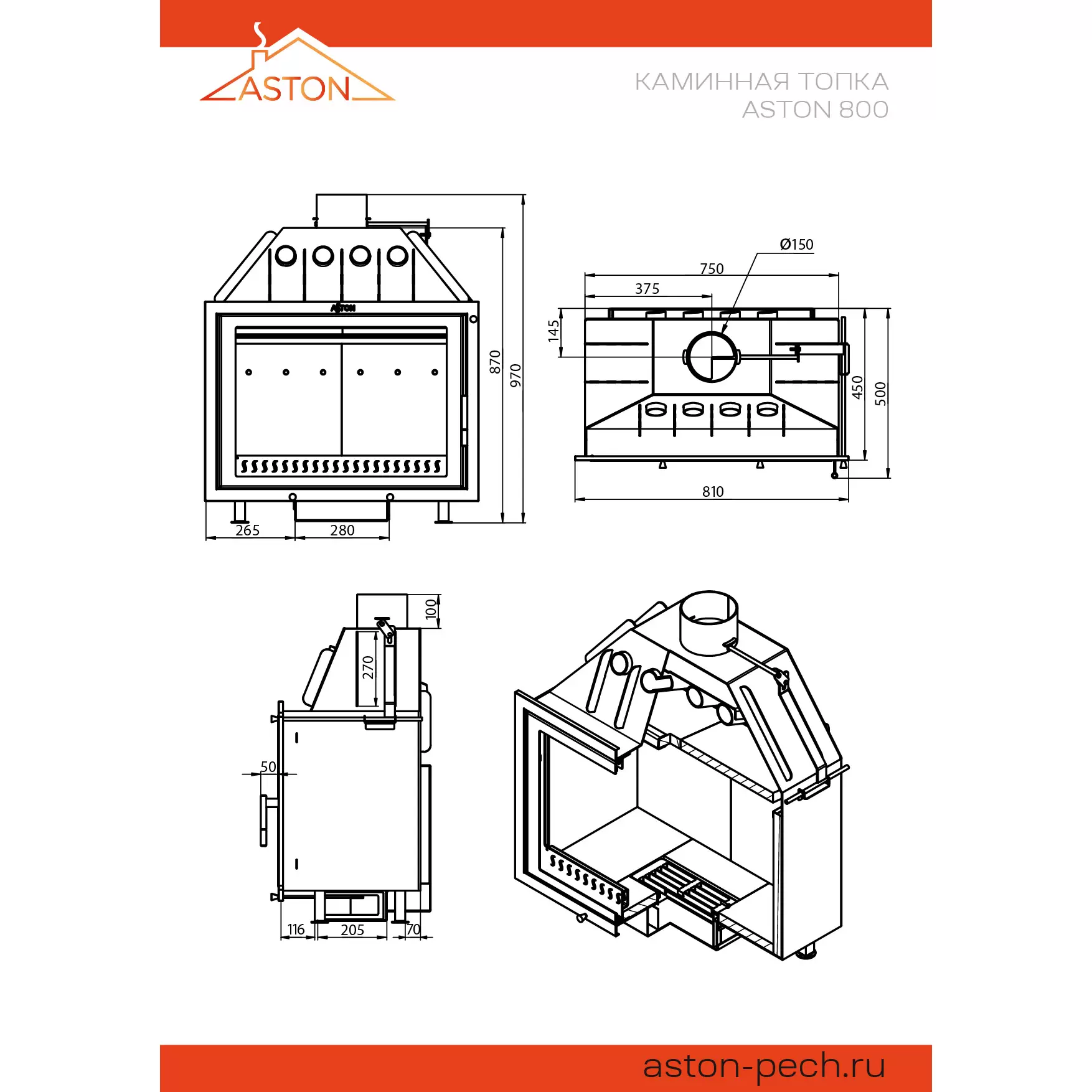 ASTON

КАМИННАЯ ТОПКА
ASTON 800

ASTON

870
970
265
280

Ø150
750
375
145
450
500
810

100
270
50
116
205
70

aston-pech.ru